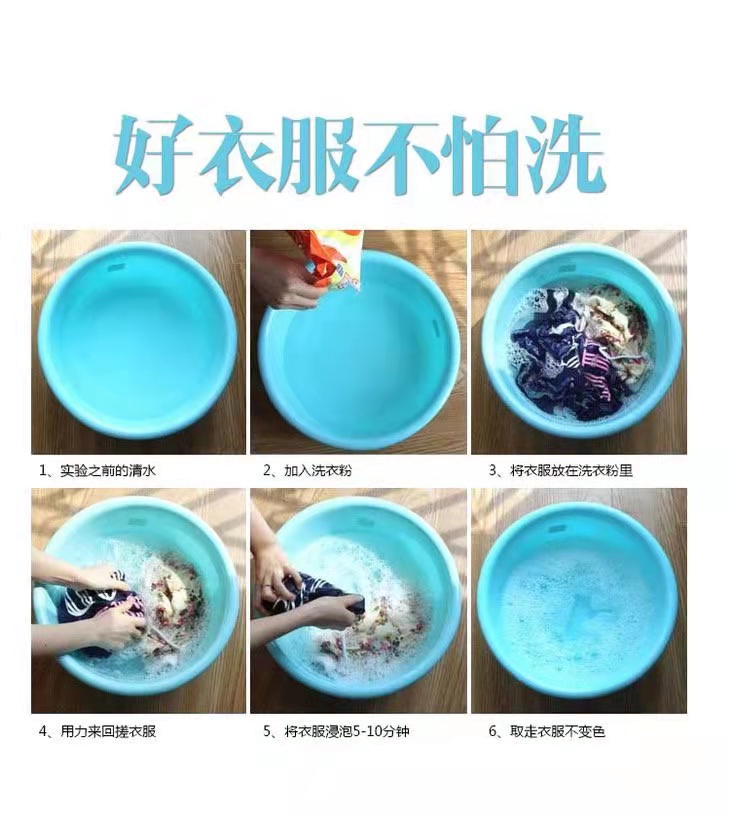 好衣服不怕洗

1、实验之前的清水

2、加入洗衣粉

3、将衣服放在洗衣粉里

4、用力来回搓衣服

5、将衣服浸泡5-10分钟

6、取走衣服不变色